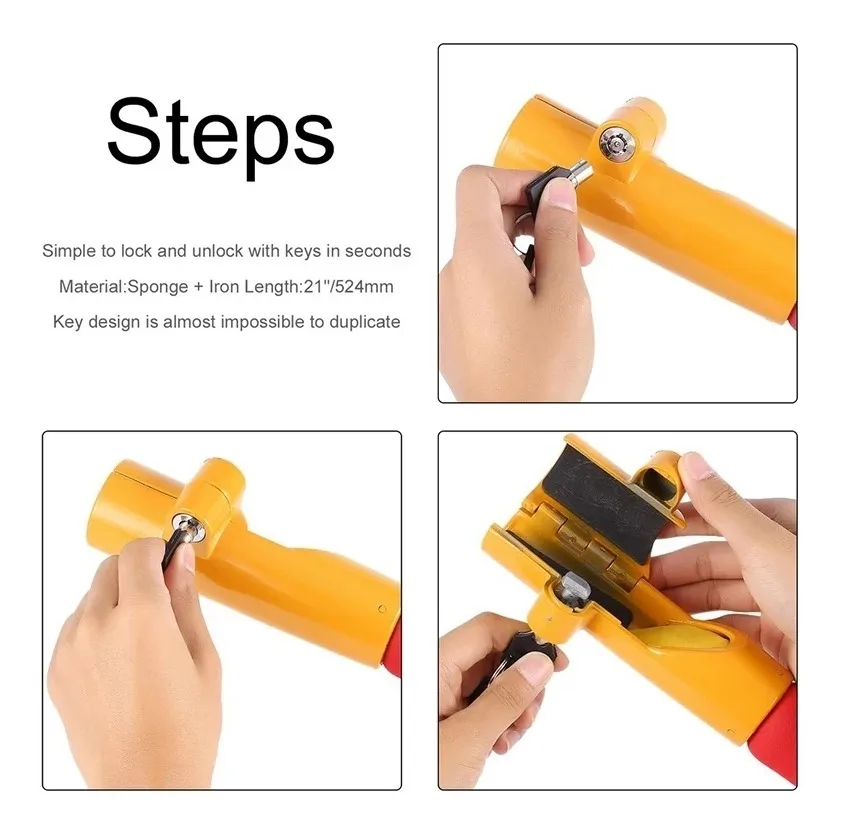 Steps

Simple to lock and unlock with keys in seconds

Material:Sponge + Iron Length:21"/524mm

Key design is almost impossible to duplicate